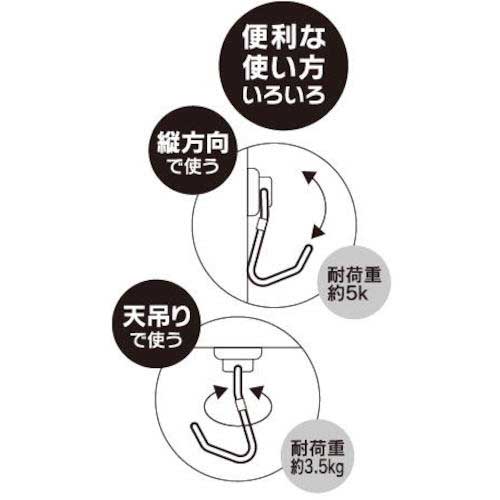 便利な
使い方
いろいろ

縦方向
で使う

耐荷重
約5k

天吊り
で使う

耐荷重
約3.5kg