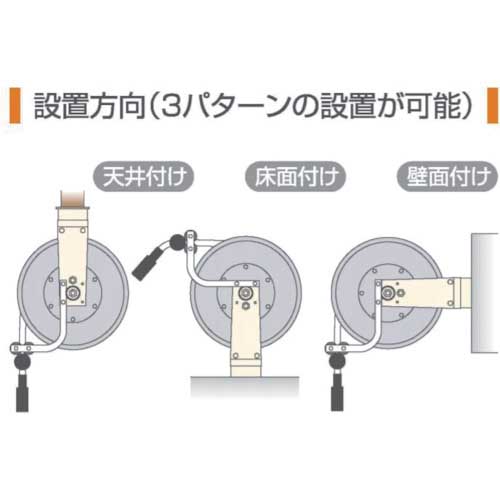 設置方向（3パターンの設置が可能）

天井付け

床面付け

壁面付け