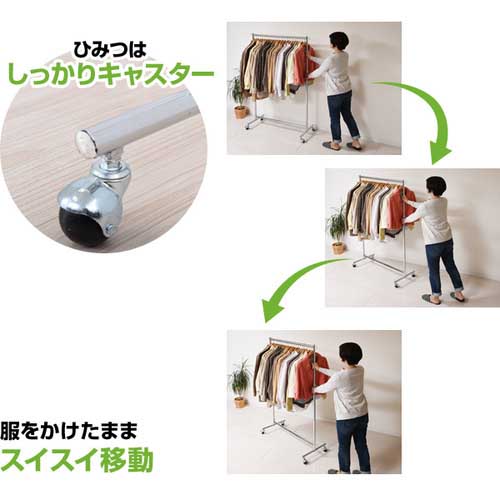 ひみつは
しっかりキャスター

服をかけたまま
スイスイ移動