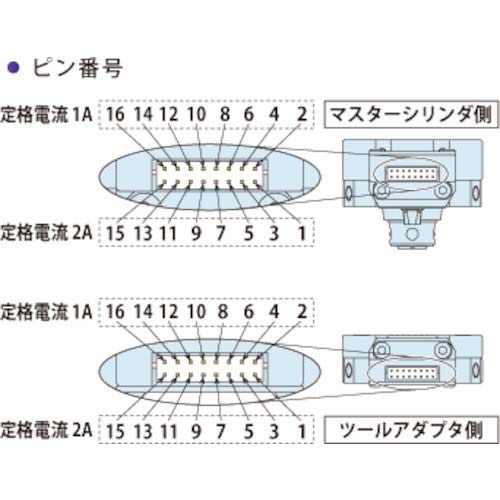 ● ピン番号

定格電流 1A 16 14 12 10 8 6 4 2

マスターシリンダ側

定格電流 2A 15 13 11 9 7 5 3 1

定格電流 1A 16 14 12 10 8 6 4 2

定格電流 2A 15 13 11 9 7 5 3 1

ツールアダプタ側