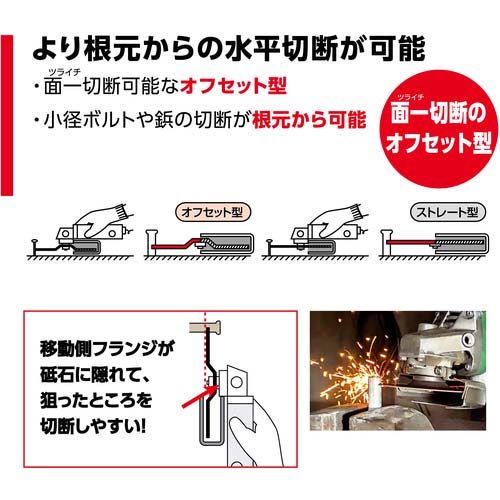 より根元からの水平切断が可能

・面一（ツライチ）切断可能なオフセット型

・小径ボルトや鋲の切断が根元から可能

面一（ツライチ）切断のオフセット型

オフセット型

ストレート型

移動側フランジが砥石に隠れて、狙ったところを切断しやすい!