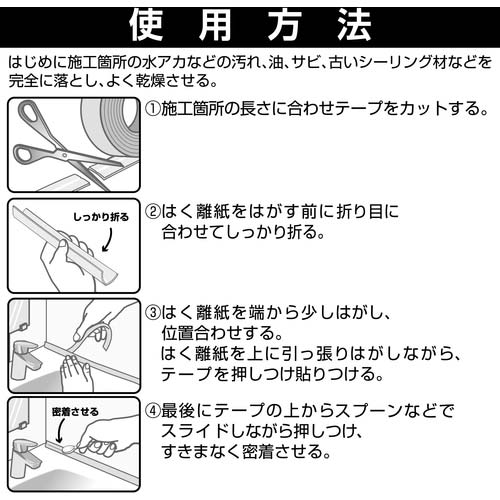 使用方法

はじめに施工箇所の水アカなどの汚れ、油、サビ、古いシーリング材などを完全に落とし、よく乾燥させる。

①施工箇所の長さに合わせテープをカットする。

しっかり折る

②はく離紙をはがす前に折り目に合わせてしっかり折る。

③はく離紙を端から少しはがし、位置合わせする。
はく離紙を上に引っ張りはがしながら、テープを押しつけ貼りつける。

密着させる

④最後にテープの上からスプーンなどでスライドしながら押しつけ、すきまなく密着させる。