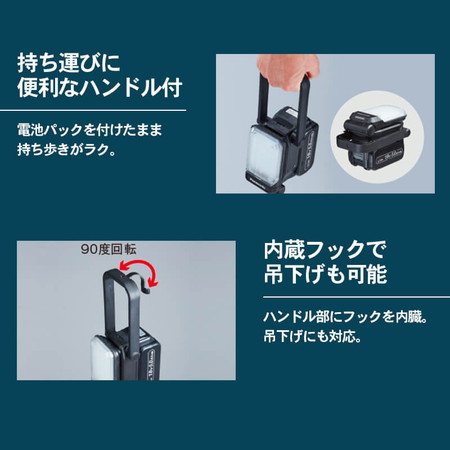 持ち運びに
便利なハンドル付

電池パックを付けたまま
持ち歩きがラク。

90度回転

内蔵フックで
吊下げも可能

ハンドル部にフックを内臓。
吊下げにも対応。