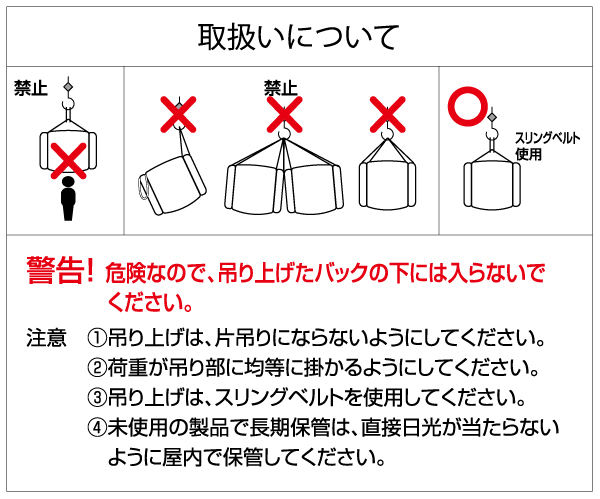 取扱いについて

禁止

禁止

スリングベルト使用

警告! 危険なので、吊り上げたバックの下には入らないでください。

注意 ①吊り上げは、片吊りにならないようにしてください。
②荷重が吊り部に均等に掛かるようにしてください。
③吊り上げは、スリングベルトを使用してください。
④未使用の製品で長期保管は、直接日光が当たらないように屋内で保管してください。