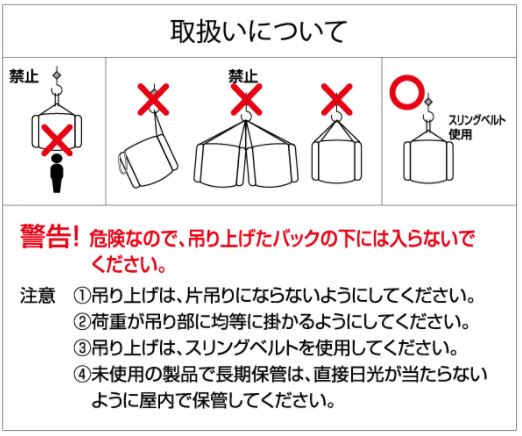 取扱いについて

禁止

禁止

スリングベルト使用

警告! 危険なので、吊り上げたバックの下には入らないでください。

注意 ①吊り上げは、片吊りにならないようにしてください。
②荷重が吊り部に均等に掛かるようにしてください。
③吊り上げは、スリングベルトを使用してください。
④未使用の製品で長期保管は、直接日光が当たらないように屋内で保管してください。