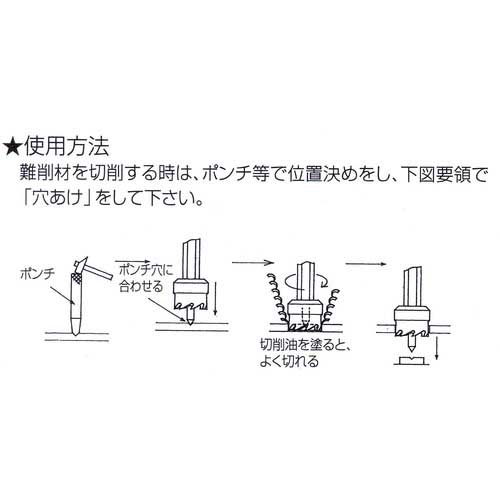 ★使用方法
難削材を切削する時は、ポンチ等で位置決めをし、下図要領で「穴あけ」をして下さい。

ポンチ

ポンチ穴に合わせる

切削油を塗ると、よく切れる