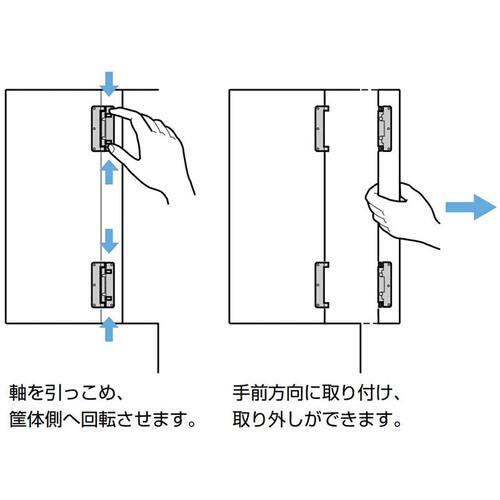 軸を引っこめ、
筐体側へ回転させます。

手前方向に取り付け、
取り外しができます。