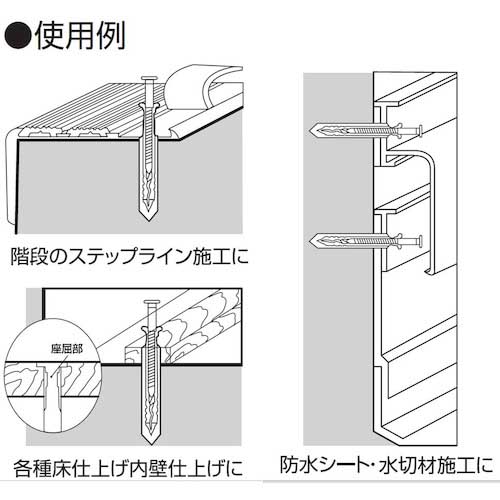 ●使用例

階段のステップライン施工に

座屈部

各種床仕上げ内壁仕上げに

防水シート・水切材施工に