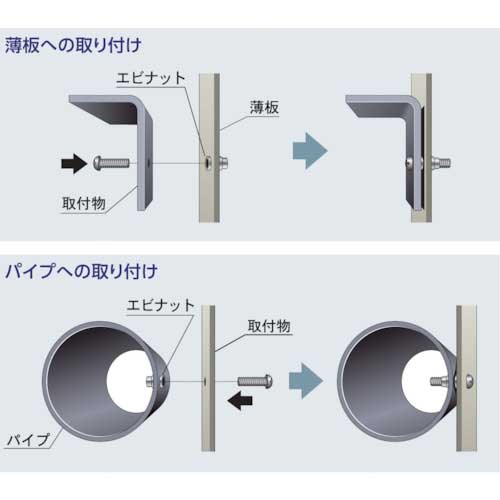 薄板への取り付け

エビナット

薄板

取付物

パイプへの取り付け

エビナット

取付物

パイプ