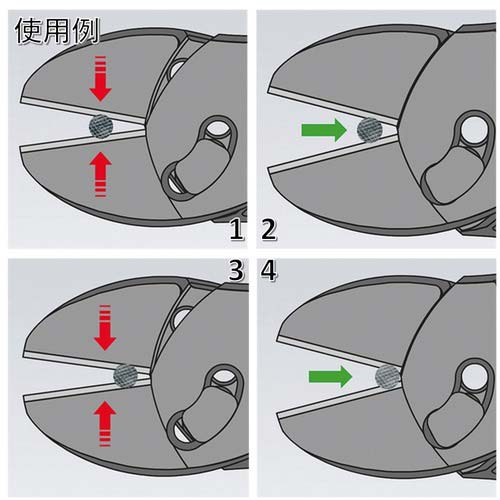 使用例

1 2

3 4