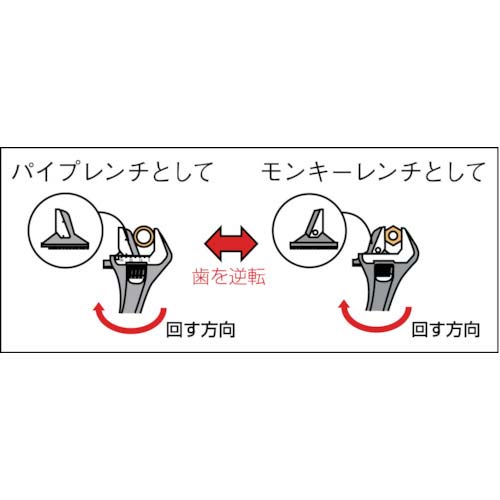 パイプレンチとして

モンキーレンチとして

歯を逆転

回す方向

回す方向