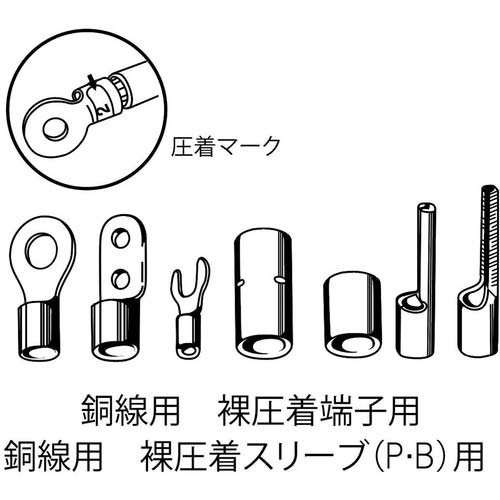 2

圧着マーク

銅線用　裸圧着端子用
銅線用　裸圧着スリーブ(P·B)用