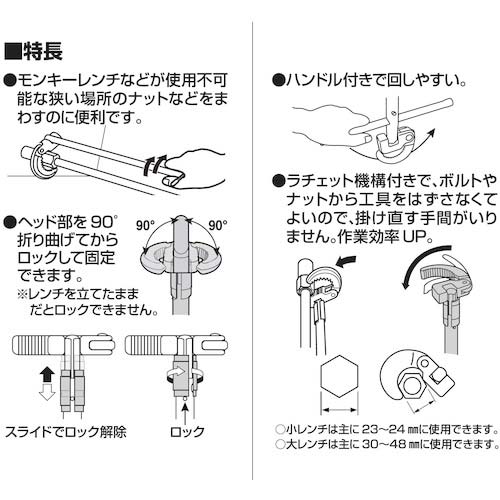 ■特長

●モンキーレンチなどが使用不可能な狭い場所のナットなどをまわすのに便利です。

●ヘッド部を90°折り曲げてからロックして固定できます。
※レンチを立てたままだとロックできません。

90°

90°

スライドでロック解除

ロック

●ハンドル付きで回しやすい。

●ラチェット機構付きで、ボルトやナットから工具をはずさなくてよいので、掛け直す手間がいりません。作業効率UP。

○小レンチは主に23~24㎜に使用できます。
○大レンチは主に30~48㎜に使用できます。