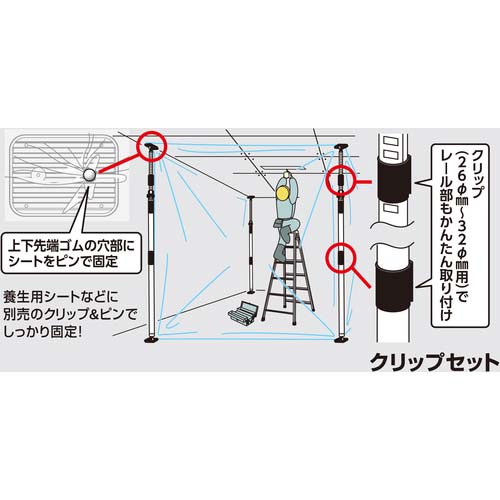 上下先端ゴムの穴部にシートをピンで固定

養生用シートなどに別売のクリップ&ピンでしっかり固定!

クリップ(26φ㎜~32φ㎜用)でレール部もかんたん取り付け

クリップセット