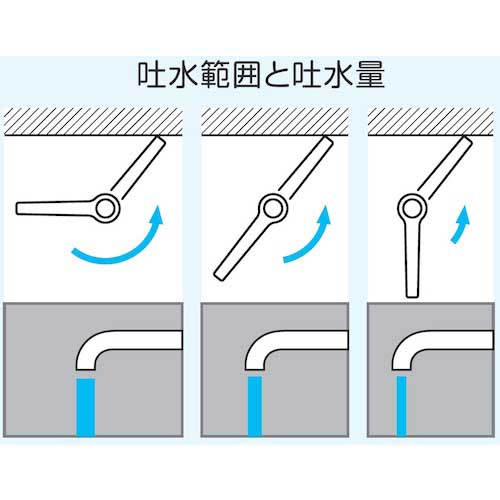 吐水範囲と吐水量