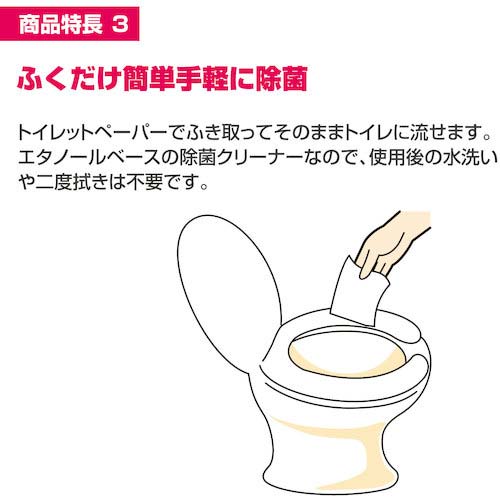 商品特長 3

ふくだけ簡単手軽に除菌

トイレットペーパーでふき取ってそのままトイレに流せます。エタノールベースの除菌クリーナーなので、使用後の水洗いや二度拭きは不要です。