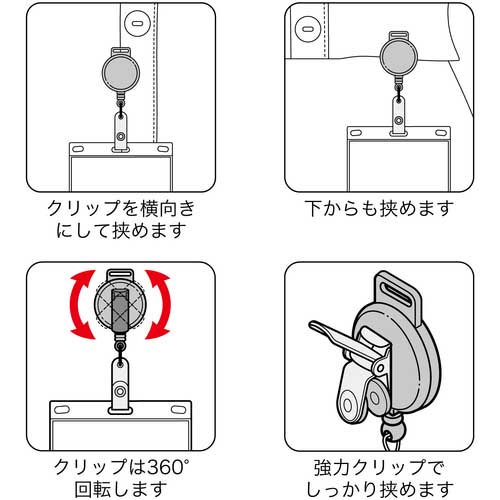 クリップを横向きにして挟めます

下からも挟めます

クリップは360°回転します

強力クリップでしっかり挟めます