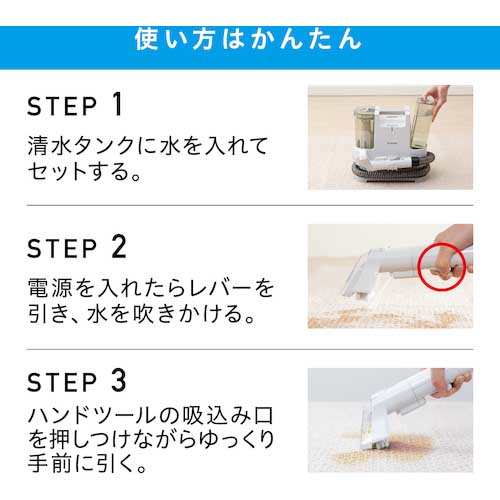 使い方はかんたん

STEP 1
清水タンクに水を入れてセットする。

STEP 2
電源を入れたらレバーを引き、水を吹きかける。

STEP 3
ハンドツールの吸込み口を押しつけながらゆっくり手前に引く。