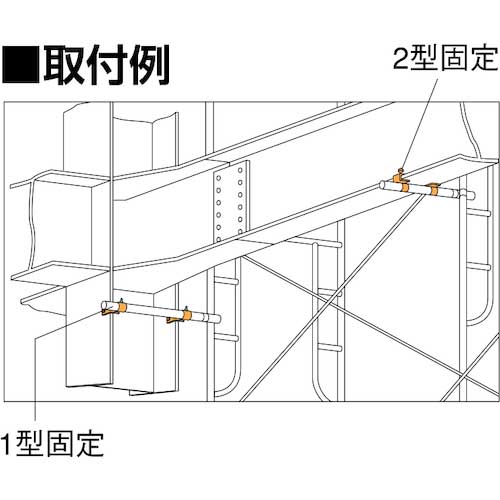 ■取付例

2型固定

1型固定