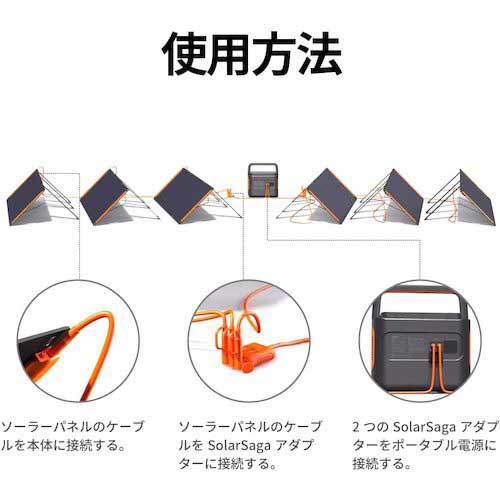 使用方法

ソーラーパネルのケーブルを本体に接続する。

ソーラーパネルのケーブルを SolarSaga アダプターに接続する。

2 つの SolarSaga アダプターをポータブル電源に接続する。