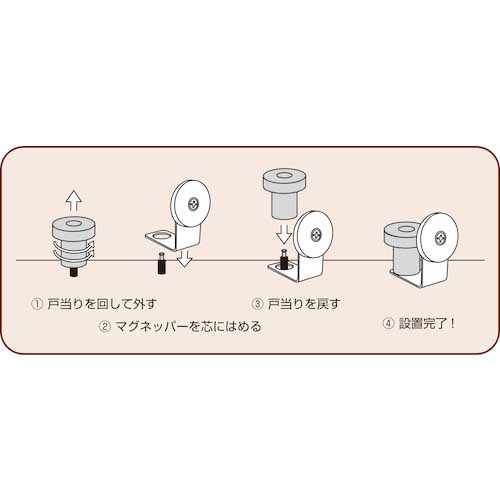 ① 戸当りを回して外す

② マグネッパーを芯にはめる

③ 戸当りを戻す

④ 設置完了！