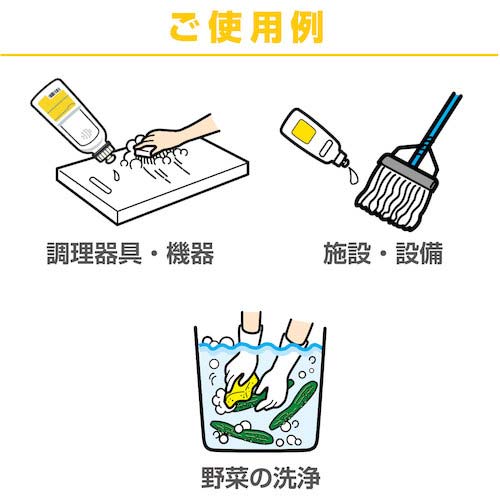 ご使用例

調理器具・機器

施設・設備

野菜の洗浄