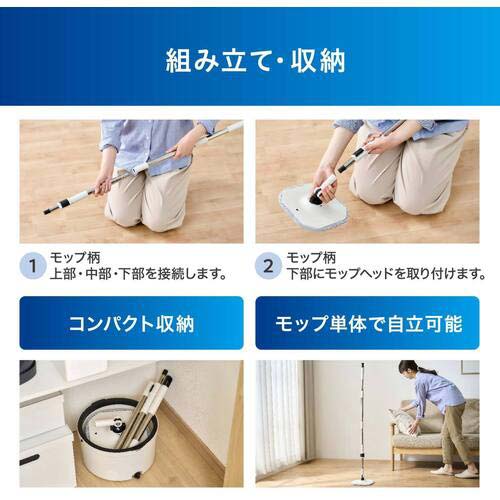 組み立て・収納

1 モップ柄
上部・中部・下部を接続します。

2 モップ柄
下部にモップヘッドを取り付けます。

コンパクト収納

モップ単体で自立可能