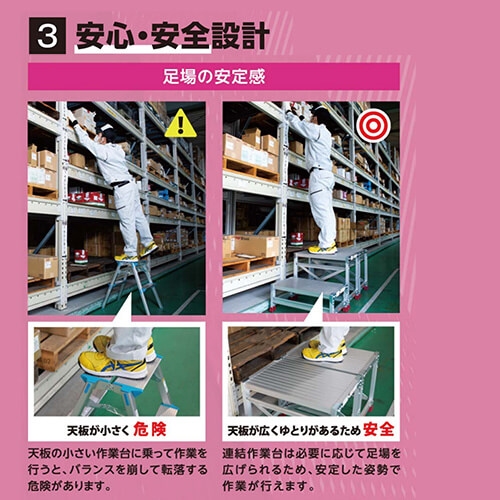 3 安心・安全設計

足場の安定感

天板が小さく 危険

天板の小さい作業台に乗って作業を行うと、バランスを崩して転落する危険があります。

天板が広くゆとりがあるため 安全

連結作業台は必要に応じて足場を広げられるため、安定した姿勢で作業が行えます。