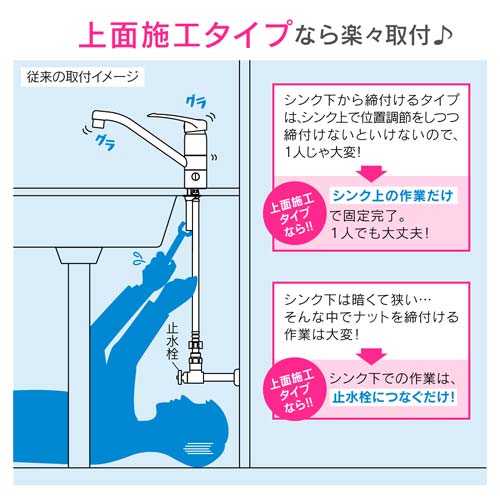 上面施工タイプなら楽々取付♪

従来の取付イメージ

グラ

グラ

止水栓

シンク下から締付けるタイプは、シンク上で位置調節をしつつ締付けないといけないので、1人じゃ大変!

上面施工タイプなら!!

シンク上の作業だけで固定完了。1人でも大丈夫!

シンク下は暗くて狭い…そんな中でナットを締付ける作業は大変!

上面施工タイプなら!!

シンク下での作業は、止水栓につなぐだけ!