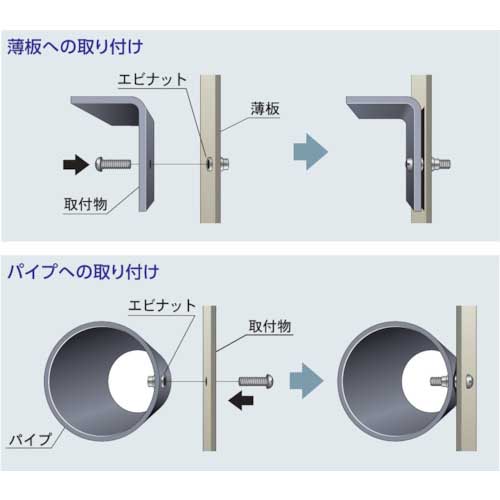 薄板への取り付け

エビナット

薄板

取付物

パイプへの取り付け

エビナット

取付物

パイプ