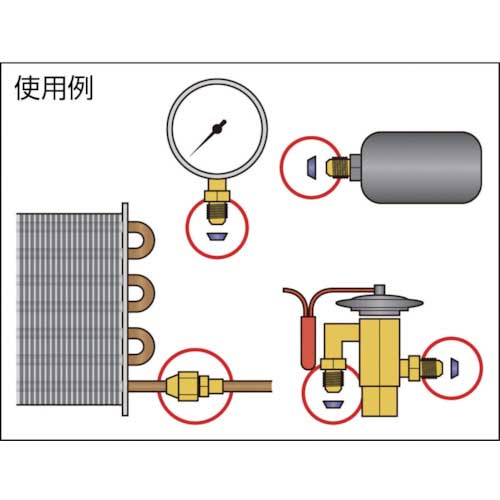 使用例