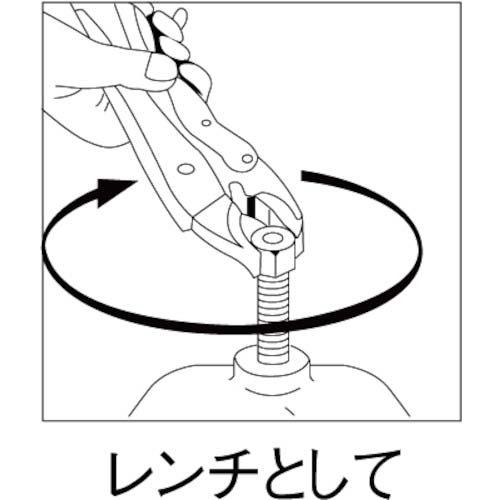 レンチとして