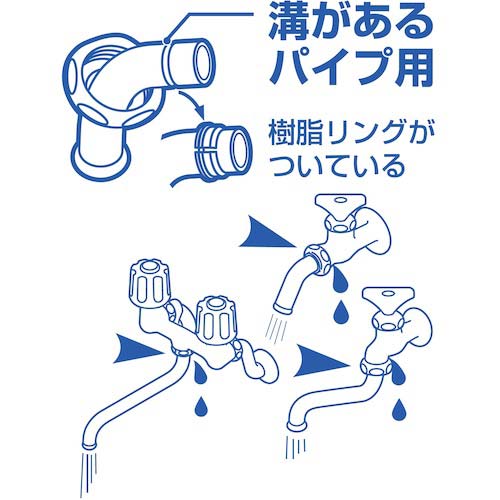 溝がある
パイプ用

樹脂リングが
ついている