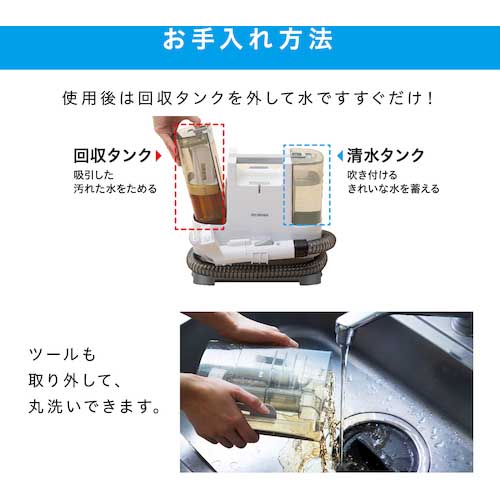 お手入れ方法

使用後は回収タンクを外して水ですすぐだけ！

回収タンク
吸引した
汚れた水をためる

清水タンク
吹き付ける
きれいな水を蓄える

ツールも
取り外して、
丸洗いできます。