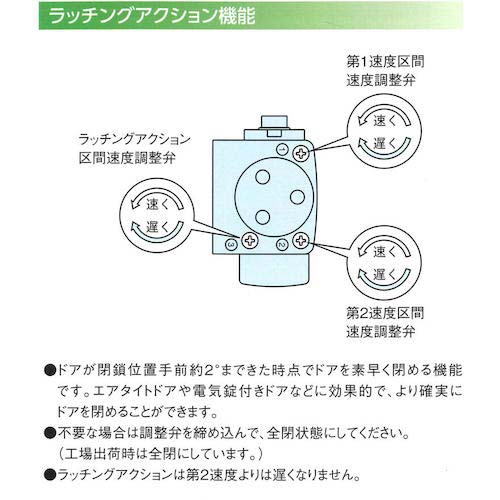 ラッチングアクション機能

第1速度区間
速度調整弁

速く
遅く

ラッチングアクション
区間速度調整弁

速く
遅く

1
3
2

速く
遅く

第2速度区間
速度調整弁

●ドアが閉鎖位置手前約2°まできた時点でドアを素早く閉める機能です。エアタイトドアや電気錠付きドアなどに効果的で、より確実にドアを閉めることができます。
●不要な場合は調整弁を締め込んで、全閉状態にしてください。（工場出荷時は全閉にしています。）
●ラッチングアクションは第2速度よりは遅くなりません。