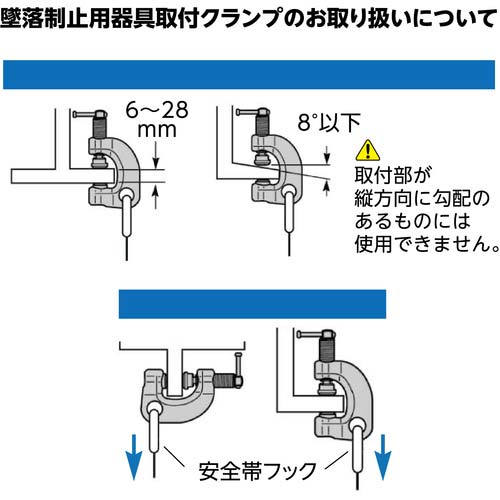 墜落制止用器具取付クランプのお取り扱いについて

6～28 mm

8°以下

取付部が縦方向に勾配のあるものには使用できません。

安全帯フック