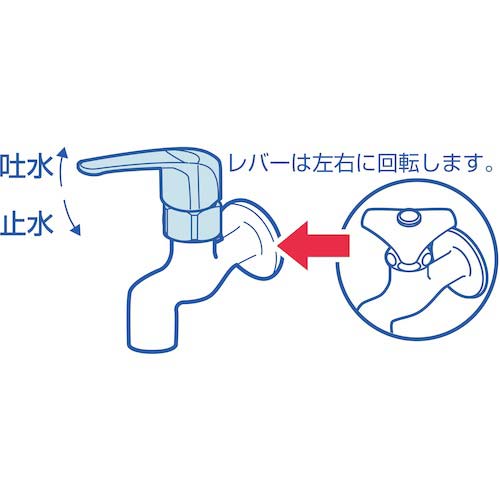 吐水

止水

レバーは左右に回転します。