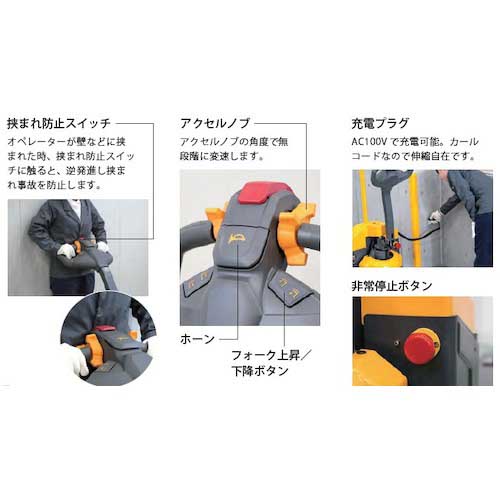 挟まれ防止スイッチ

オペレーターが壁などに挟まれた時、挟まれ防止スイッチに触ると、逆発進し挟まれ事故を防止します。

アクセルノブ

アクセルノブの角度で無段階に変速します。

ホーン

フォーク上昇／下降ボタン

充電プラグ

AC100V で充電可能。カールコードなので伸縮自在です。

非常停止ボタン