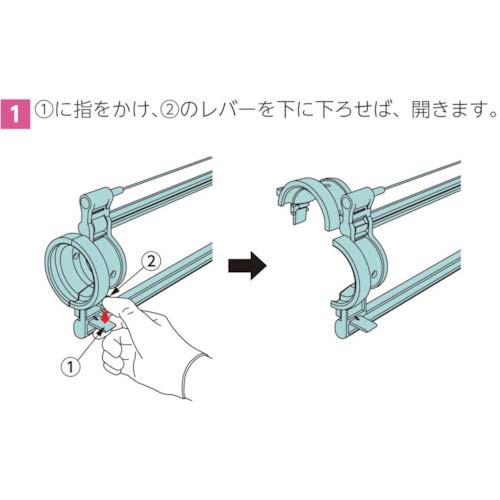 1 ①に指をかけ、②のレバーを下に下ろせば、開きます。

②

①