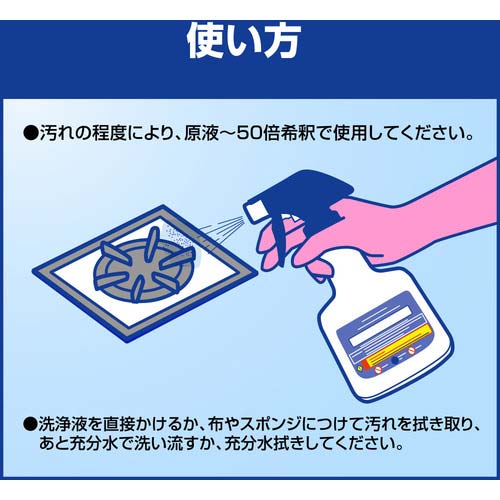 使い方

●汚れの程度により、原液～50倍希釈で使用してください。

●洗浄液を直接かけるか、布やスポンジにつけて汚れを拭き取り、あと充分水で洗い流すか、充分水拭きしてください。