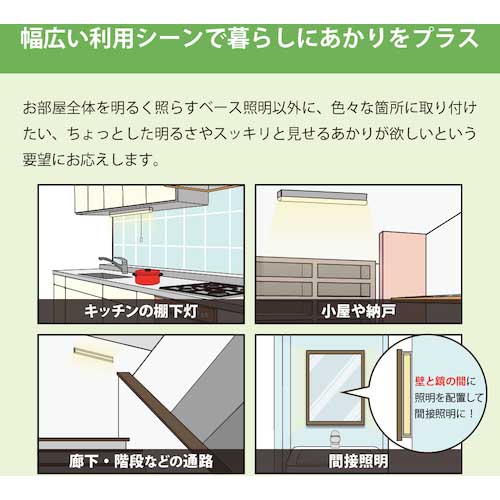 幅広い利用シーンで暮らしにあかりをプラス

お部屋全体を明るく照らすベース照明以外に、色々な箇所に取り付けたい、ちょっとした明るさやスッキリと見せるあかりが欲しいという要望にお応えします。

キッチンの棚下灯

小屋や納戸

廊下・階段などの通路

壁と鏡の間に照明を配置して間接照明に！

間接照明