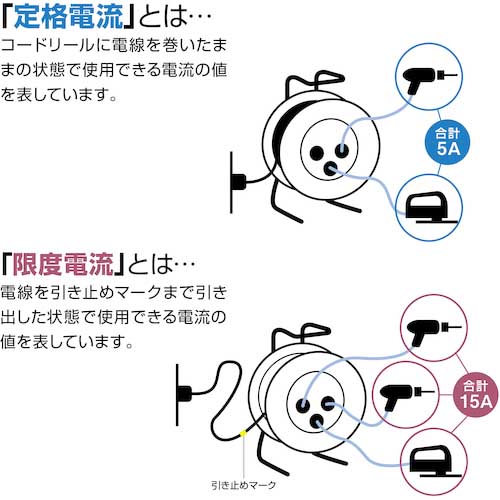 「定格電流」とは…
コードリールに電線を巻いたままの状態で使用できる電流の値を表しています。

合計
5A

「限度電流」とは…
電線を引き止めマークまで引き出した状態で使用できる電流の値を表しています。

合計
15A

引き止めマーク