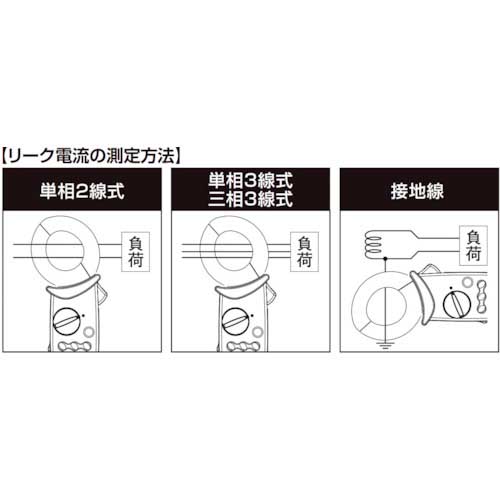 【リーク電流の測定方法】

単相2線式

負荷

単相3線式
三相3線式

負荷

接地線

負荷