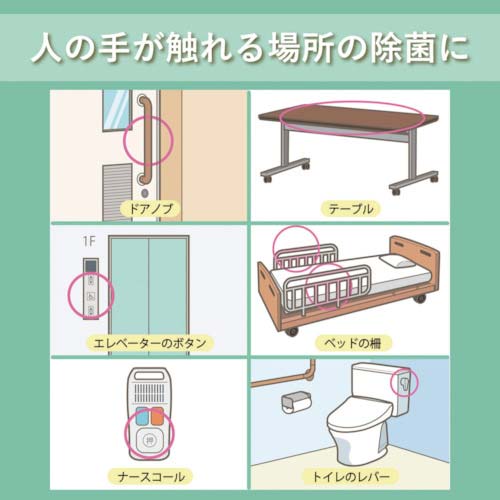 人の手が触れる場所の除菌に

ドアノブ

テーブル

1F

エレベーターのボタン

ベッドの柵

押

ナースコール

トイレのレバー