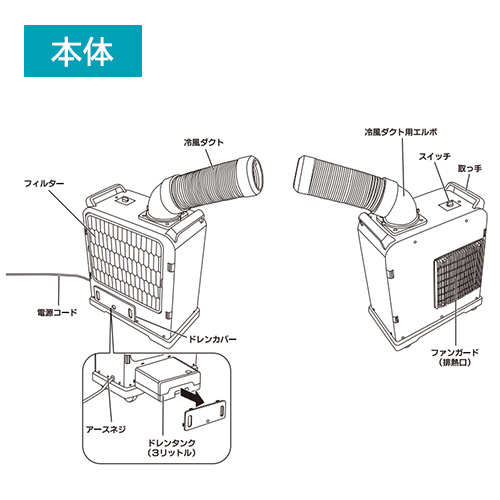 本体

冷風ダクト

フィルター

電源コード

ドレンカバー

アースネジ

ドレンタンク
（3リットル）

冷風ダクト用エルボ

スイッチ

取っ手

ファンガード
（排熱口）