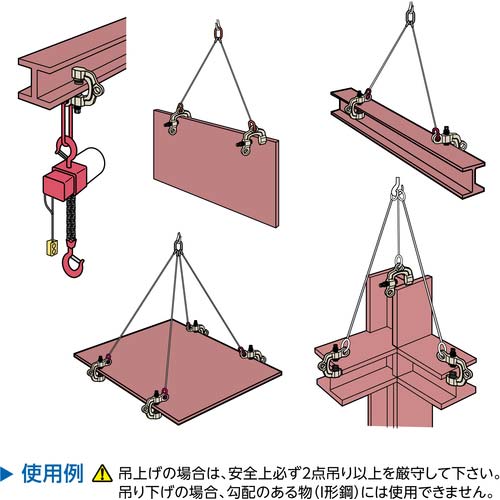 使用例 吊上げの場合は、安全上必ず2点吊り以上を厳守して下さい。
吊り下げの場合、勾配のある物(I形鋼)には使用できません。