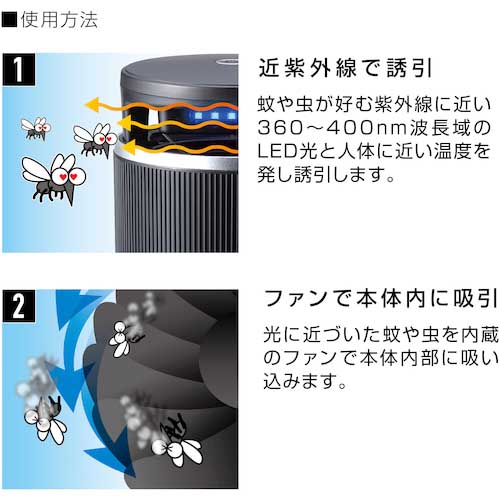 ■使用方法

1

近紫外線で誘引

蚊や虫が好む紫外線に近い360～400nm波長域のLED光と人体に近い温度を発し誘引します。

2

ファンで本体内に吸引

光に近づいた蚊や虫を内蔵のファンで本体内部に吸い込みます。