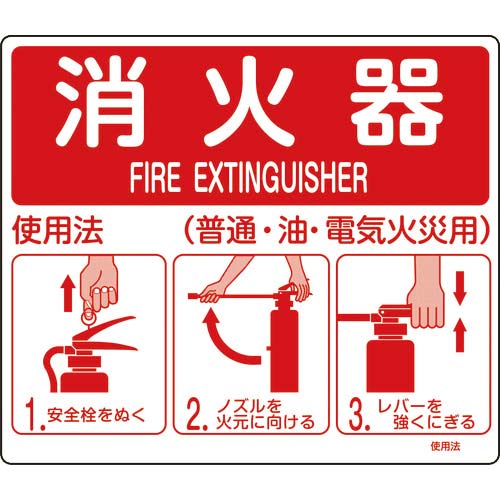 消火器
FIRE EXTINGUISHER

使用法 （普通・油・電気火災用）

1. 安全栓をぬく

2. ノズルを火元に向ける

3. レバーを強くにぎる

使用法