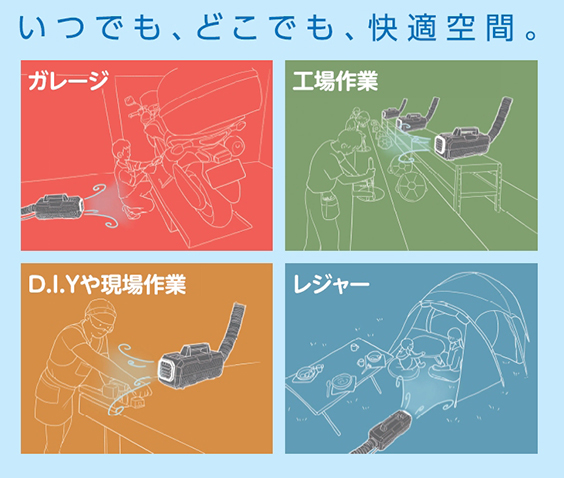 いつでも、どこでも、快適空間。

ガレージ

工場作業

D.I.Yや現場作業

レジャー