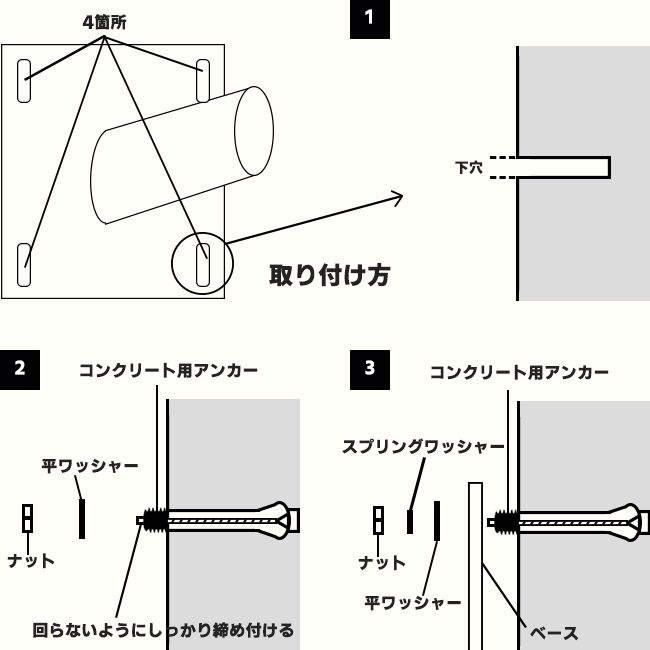 4箇所

1

下穴

取り付け方

2

コンクリート用アンカー

平ワッシャー

ナット

回らないようにしっかり締め付ける

3

コンクリート用アンカー

スプリングワッシャー

ナット

平ワッシャー

ベース